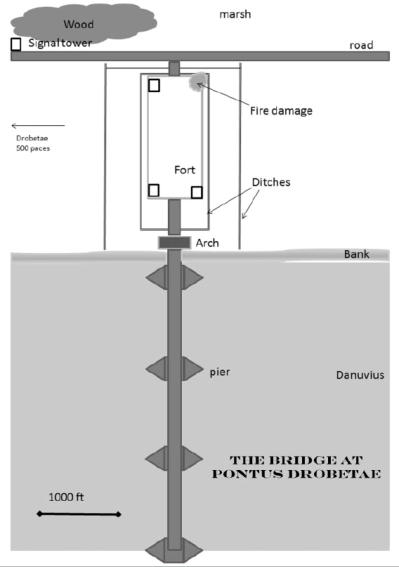 Wood

marsh

Signal tower

road

Fire damage

Drobetae
500 paces

Fort

Ditches

Arch

Bank

pier

Danuvius

THE BRIDGE AT PONTUS DROBETAE

1000 ft